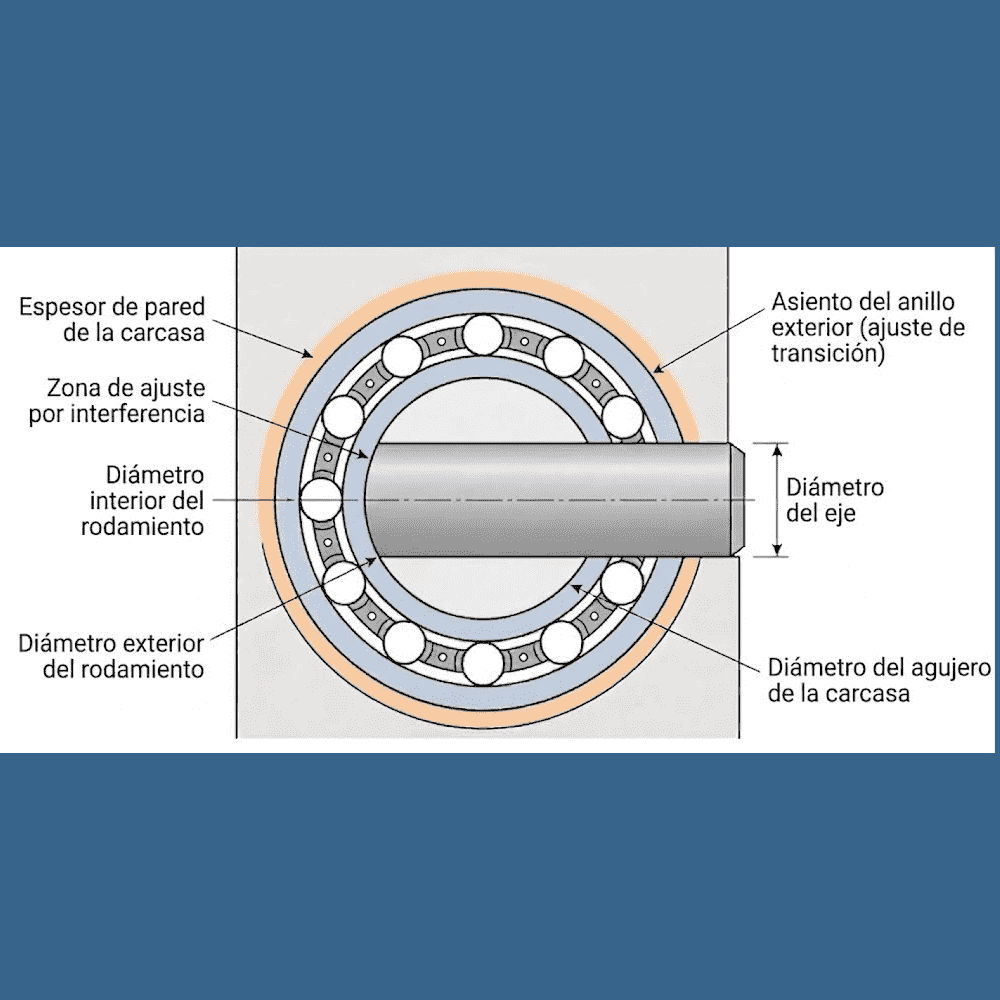 Espesor de pared de la carcasa

Zona de ajuste por interferencia

Diámetro interior del rodamiento

Diámetro exterior del rodamiento

Asiento del anillo exterior (ajuste de transición)

Diámetro del eje

Diámetro del agujero de la carcasa