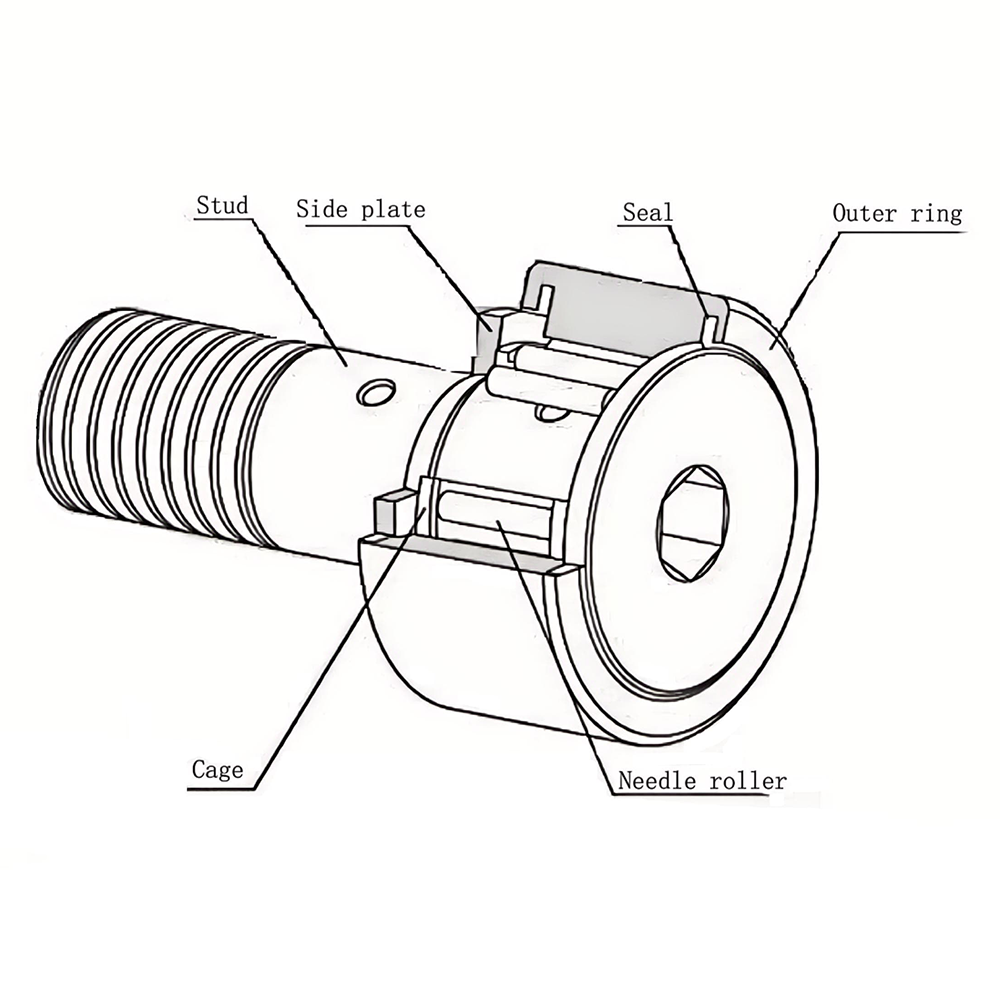 Stud
Side plate
Seal
Outer ring
Cage
Needle roller