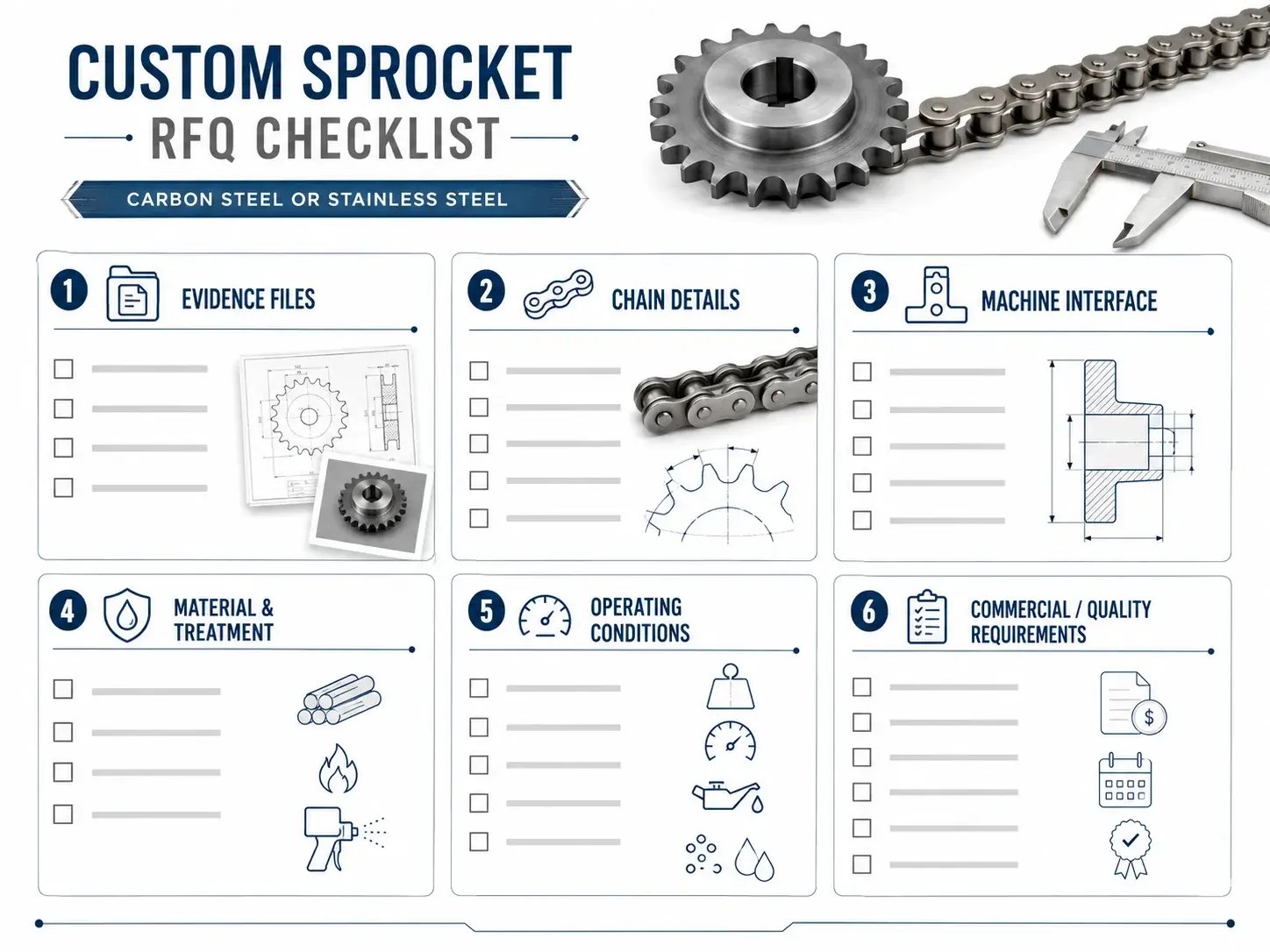 CUSTOM SPROCKET
RFQ CHECKLIST
CARBON STEEL OR STAINLESS STEEL

1 EVIDENCE FILES

2 CHAIN DETAILS

3 MACHINE INTERFACE

4 MATERIAL & TREATMENT

5 OPERATING CONDITIONS

6 COMMERCIAL / QUALITY REQUIREMENTS