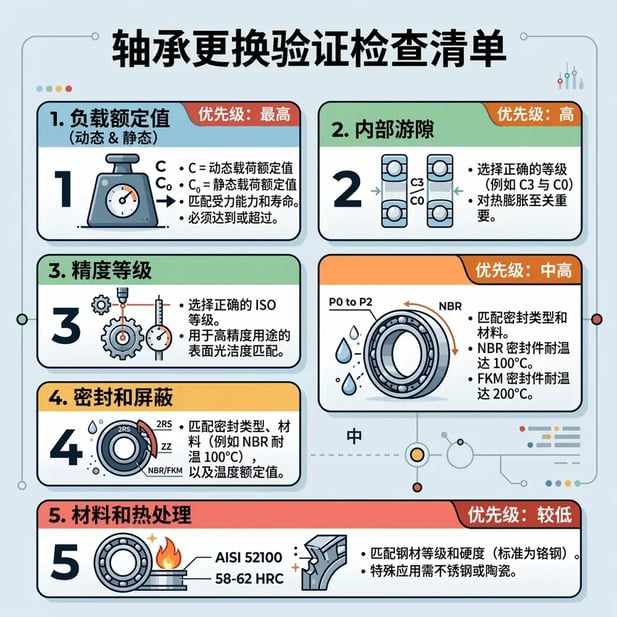 轴承更换验证检查清单

1. 负载额定值
(动态 & 静态)
优先级：最高

1

C
$C_0$

• C = 动态载荷额定值
• $C_0$ = 静态载荷额定值
• 匹配受力能力和寿命。
• 必须达到或超过。

2. 内部游隙
优先级：高

2

C3
C0

• 选择正确的等级（例如 C3 与 C0）
• 对热膨胀至关重要。

3. 精度等级

3

• 选择正确的 ISO 等级。
• 用于高精度用途的表面光洁度匹配。

优先级：中高

P0 to P2
NBR

• 匹配密封类型和材料。
• NBR 密封件耐温达 100°C。
• FKM 密封件耐温达 200°C。

4. 密封和屏蔽

4

2RS
2RS
ZZ
NBR/FKM

• 匹配密封类型、材料（例如 NBR 耐温 100°C），以及温度额定值。

中

5. 材料和热处理
优先级：较低

5

AISI 52100
58-62 HRC

• 匹配钢材等级和硬度（标准为铬钢）。
• 特殊应用需不锈钢或陶瓷。